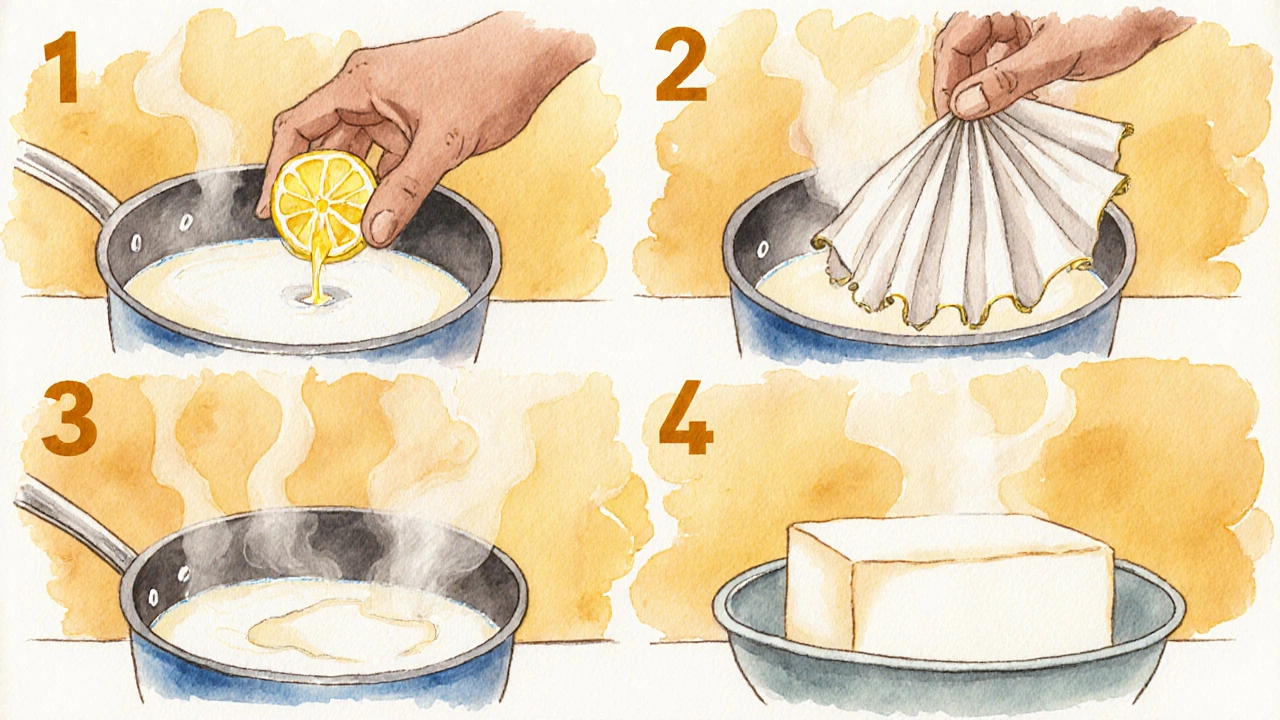 1

2

3

4